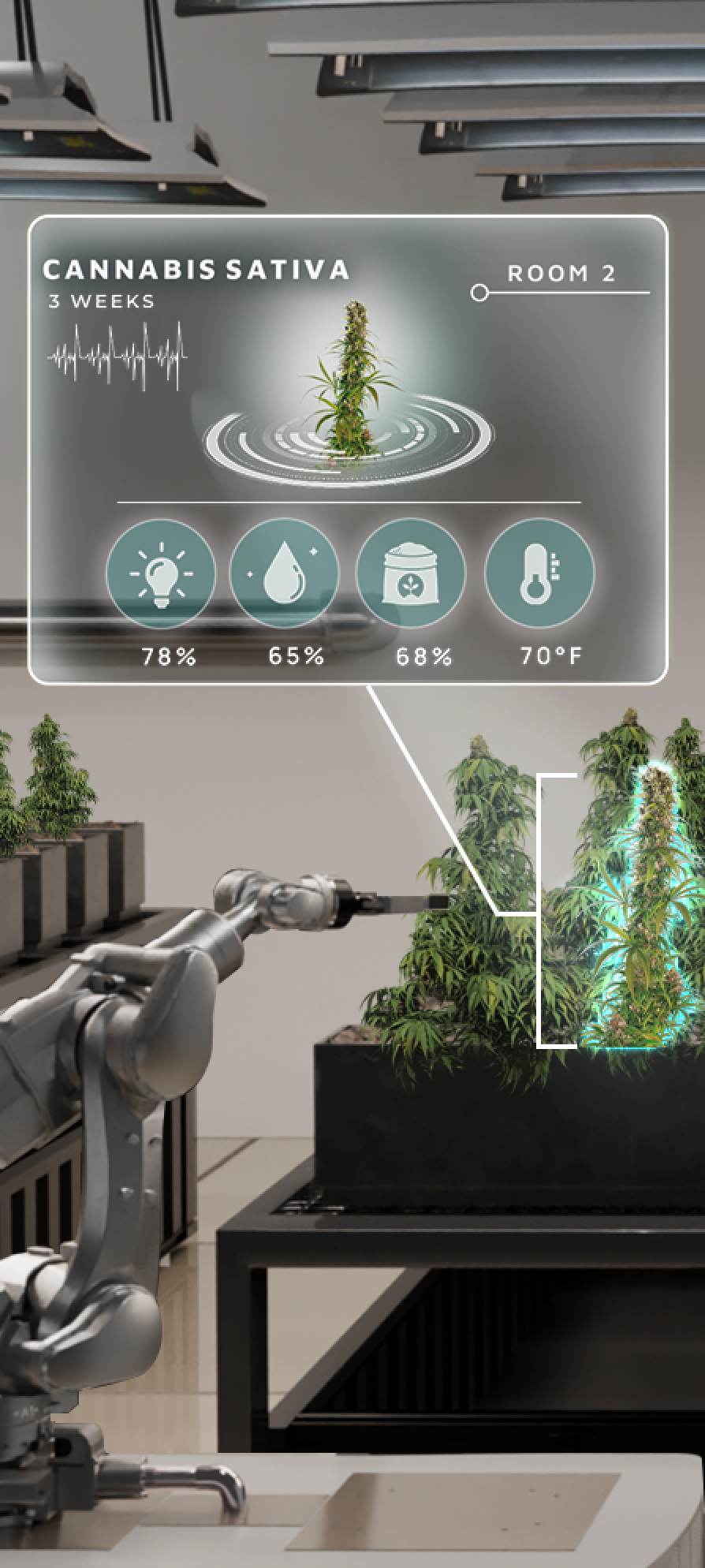 CANNABIS SATIVA
3 WEEKS

ROOM 2

78%
65%
68%
70°F